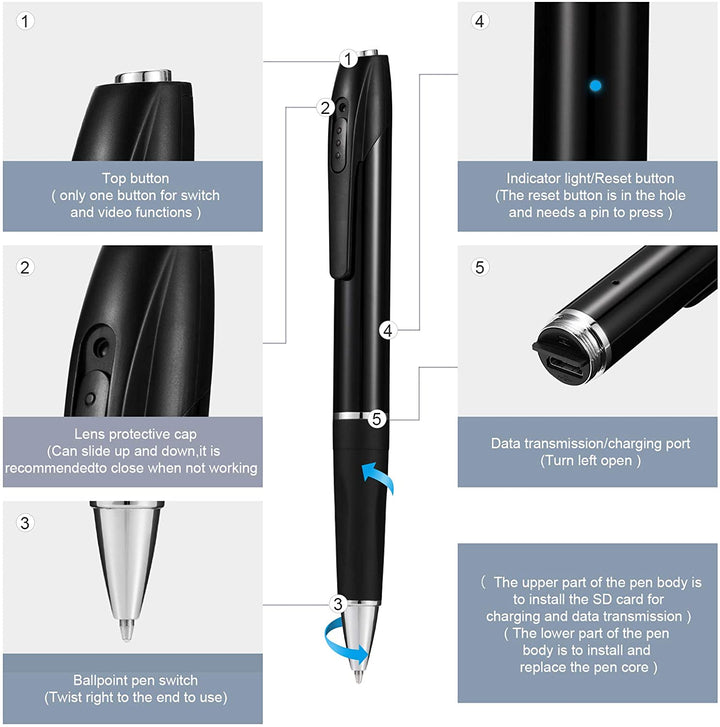 1

Top button
( only one button for switch and video functions )

2

Lens protective cap
(Can slide up and down,it is recommendedto close when not working

3

Ballpoint pen switch
(Twist right to the end to use)

1

2

4

5

3

4

Indicator light/Reset button
(The reset button is in the hole and needs a pin to press )

5

Data transmission/charging port
(Turn left open )

( The upper part of the pen body is to install the SD card for charging and data transmission )
( The lower part of the pen body is to install and replace the pen core )